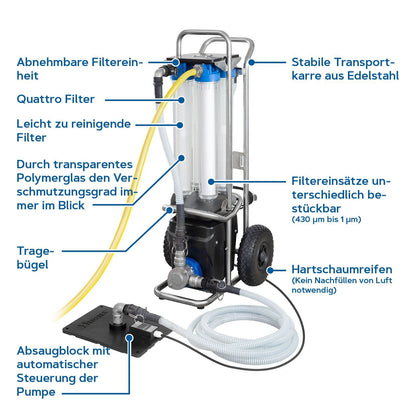 Abnehmbare Filtereinheit

Quattro Filter

Leicht zu reinigende Filter

Durch transparentes Polymerglas den Verschmutzungsgrad immer im Blick

Tragebügel

Absaugblock mit automatischer Steuerung der Pumpe

Stabile Transportkarre aus Edelstahl

Filtereinsätze unterschiedlich bestückbar
(430 µm bis 1 µm)

Hartschaumreifen
(Kein Nachfüllen von Luft notwendig)